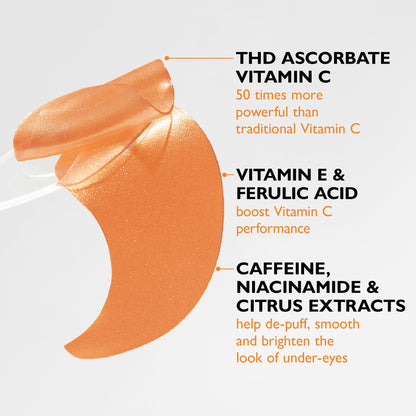 THD ASCORBATE VITAMIN C
50 times more powerful than traditional Vitamin C

VITAMIN E & FERULIC ACID
boost Vitamin C performance

CAFFEINE, NIACINAMIDE & CITRUS EXTRACTS
help de-puff, smooth and brighten the look of under-eyes